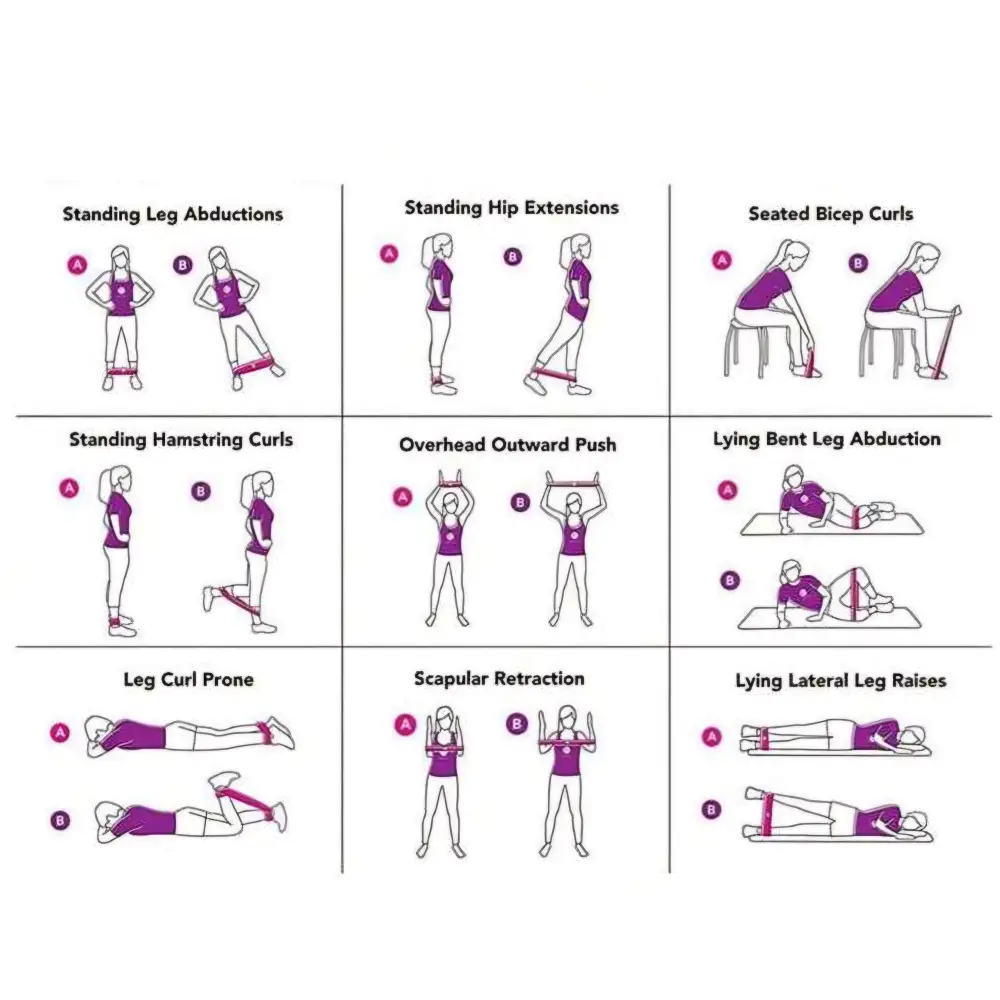 Standing Leg Abductions

A B

Standing Hip Extensions

A B

Seated Bicep Curls

A B

Standing Hamstring Curls

A B

Overhead Outward Push

A B

Lying Bent Leg Abduction

A

B

Leg Curl Prone

A

B

Scapular Retraction

A B

Lying Lateral Leg Raises

A

B